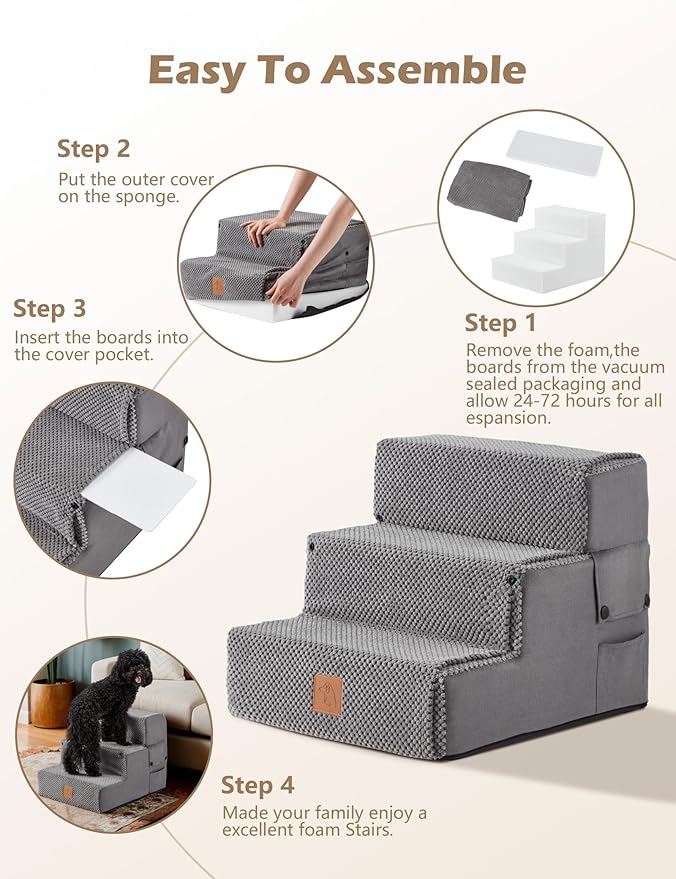 Easy To Assemble

Step 2
Put the outer cover on the sponge.

Step 3
Insert the boards into the cover pocket.

Step 1
Remove the foam,the boards from the vacuum sealed packaging and allow 24-72 hours for all espansion.

Step 4
Made your family enjoy a excellent foam Stairs.