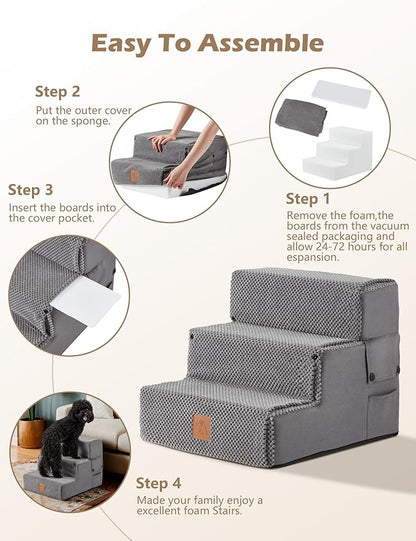 Easy To Assemble

Step 2
Put the outer cover on the sponge.

Step 3
Insert the boards into the cover pocket.

Step 1
Remove the foam,the boards from the vacuum sealed packaging and allow 24-72 hours for all espansion.

Step 4
Made your family enjoy a excellent foam Stairs.