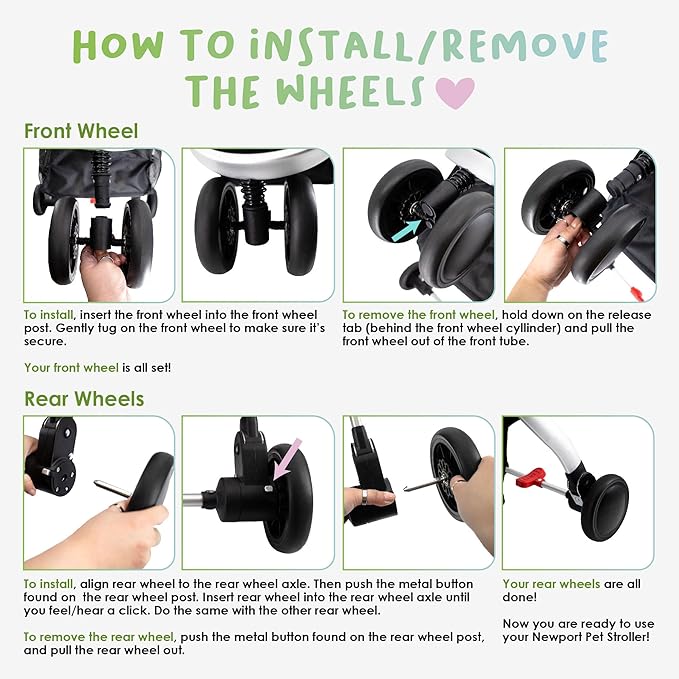 HOW TO iNSTALL/REMOVE THE WHEELS

Front Wheel

To install, insert the front wheel into the front wheel post. Gently tug on the front wheel to make sure it's secure.

Your front wheel is all set!

To remove the front wheel, hold down on the release tab (behind the front wheel cylinder) and pull the front wheel out of the front tube.

Rear Wheels

To install, align rear wheel to the rear wheel axle. Then push the metal button found on the rear wheel post. Insert rear wheel into the rear wheel axle until you feel/hear a click. Do the same with the other rear wheel.

To remove the rear wheel, push the metal button found on the rear wheel post, and pull the rear wheel out.

Your rear wheels are all done!

Now you are ready to use your Newport Pet Stroller!