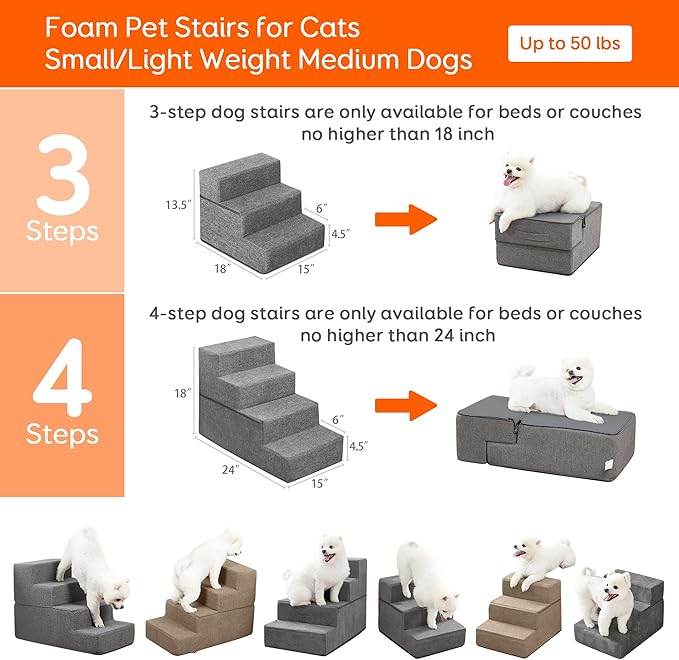 Foam Pet Stairs for Cats
Small/Light Weight Medium Dogs

Up to 50 lbs

3
Steps

3-step dog stairs are only available for beds or couches no higher than 18 inch

13.5"
6"
4.5"
18"
15"

4
Steps

4-step dog stairs are only available for beds or couches no higher than 24 inch

18"
6"
4.5"
24"
15"