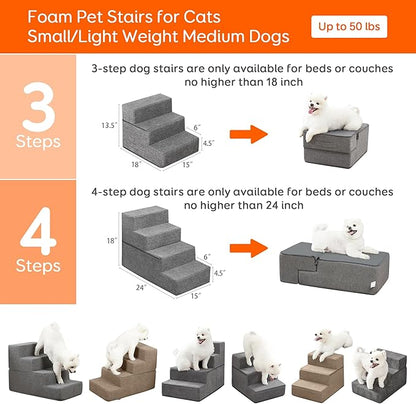 Foam Pet Stairs for Cats
Small/Light Weight Medium Dogs

Up to 50 lbs

3
Steps

3-step dog stairs are only available for beds or couches no higher than 18 inch

13.5"
6"
4.5"
18"
15"

4
Steps

4-step dog stairs are only available for beds or couches no higher than 24 inch

18"
6"
4.5"
24"
15"