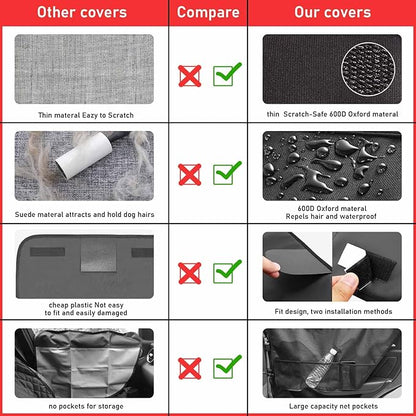 | Other covers | Compare | Our covers |
|---|---|---|
| Thin materal Eazy to Scratch | | thin Scratch-Safe 600D Oxford materal |
| Suede materal attracts and hold dog hairs | | 600D Oxford materal Repels hair and waterproof |
| cheap plastic Not easy to fit and easily damaged | | Fit design, two installation methods |
| no pockets for storage | | Large capacity net pockets |