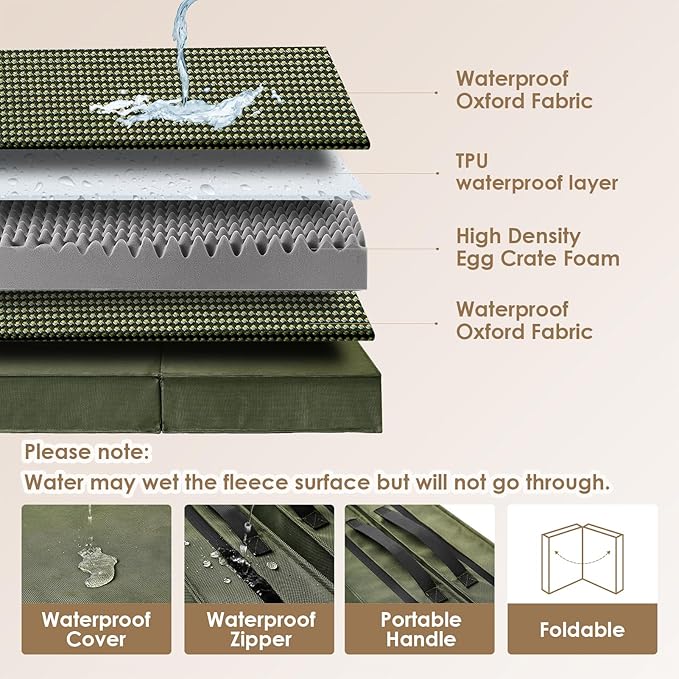 Waterproof Oxford Fabric

TPU waterproof layer

High Density Egg Crate Foam

Waterproof Oxford Fabric

Please note:
Water may wet the fleece surface but will not go through.

Waterproof Cover

Waterproof Zipper

Portable Handle

Foldable