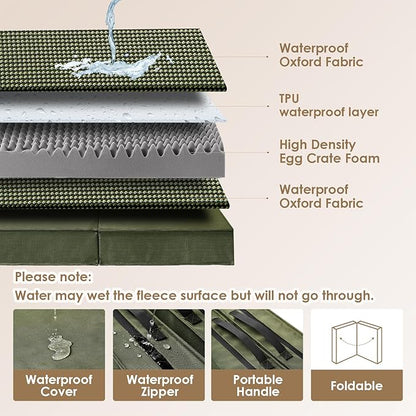 Waterproof Oxford Fabric

TPU waterproof layer

High Density Egg Crate Foam

Waterproof Oxford Fabric

Please note:
Water may wet the fleece surface but will not go through.

Waterproof Cover

Waterproof Zipper

Portable Handle

Foldable