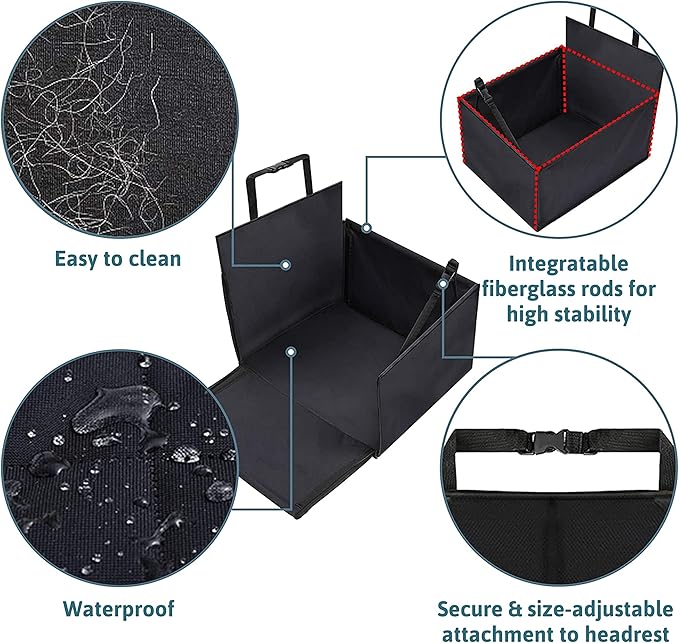 Easy to clean

Integratable fiberglass rods for high stability

Waterproof

Secure & size-adjustable attachment to headrest