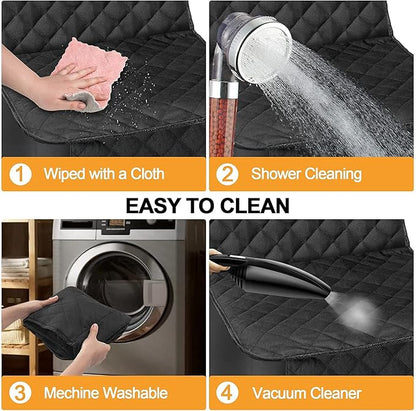 1 Wiped with a Cloth

2 Shower Cleaning

EASY TO CLEAN

3 Mechine Washable

4 Vacuum Cleaner