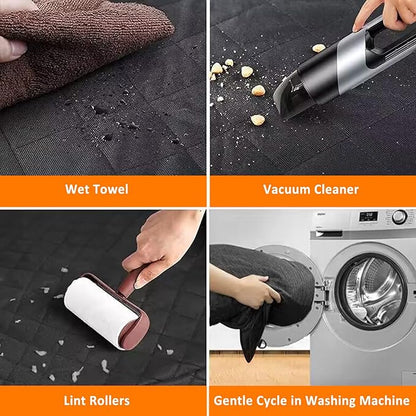 Wet Towel

Vacuum Cleaner

Lint Rollers

Gentle Cycle in Washing Machine