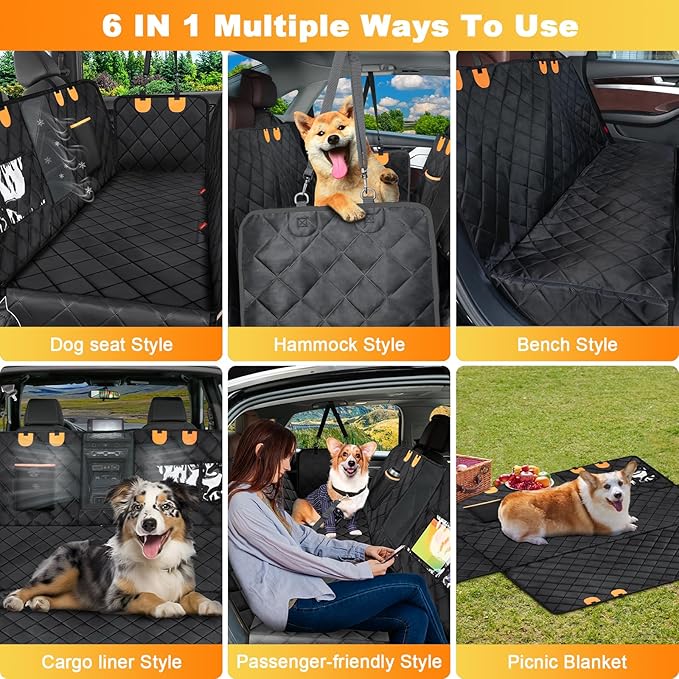 6 IN 1 Multiple Ways To Use

Dog seat Style

Hammock Style

Bench Style

Cargo liner Style

Passenger-friendly Style

Picnic Blanket