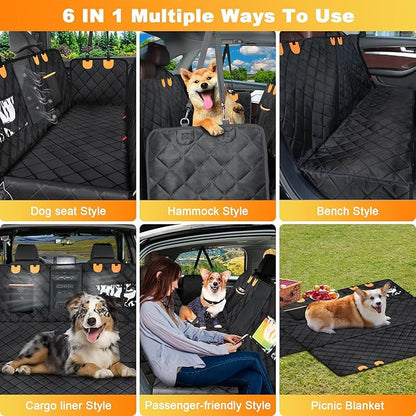 6 IN 1 Multiple Ways To Use

Dog seat Style

Hammock Style

Bench Style

Cargo liner Style

Passenger-friendly Style

Picnic Blanket