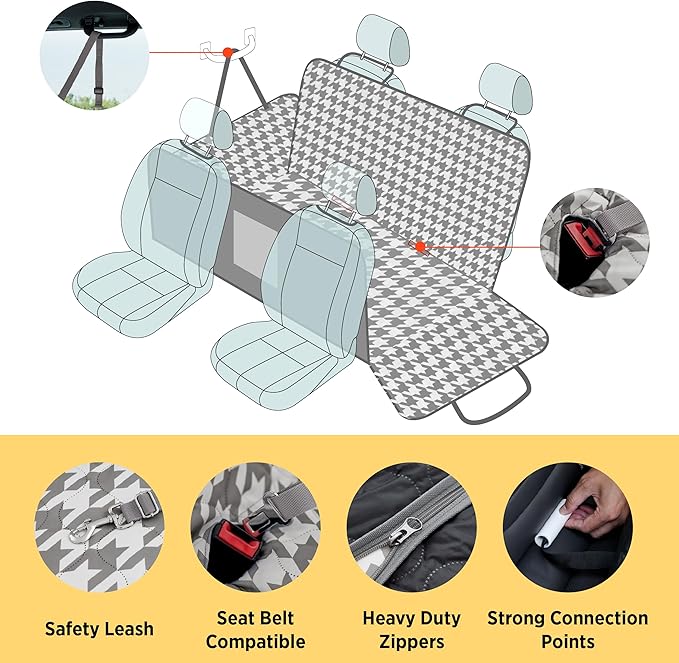 Safety Leash

Seat Belt Compatible

Heavy Duty Zippers

Strong Connection Points