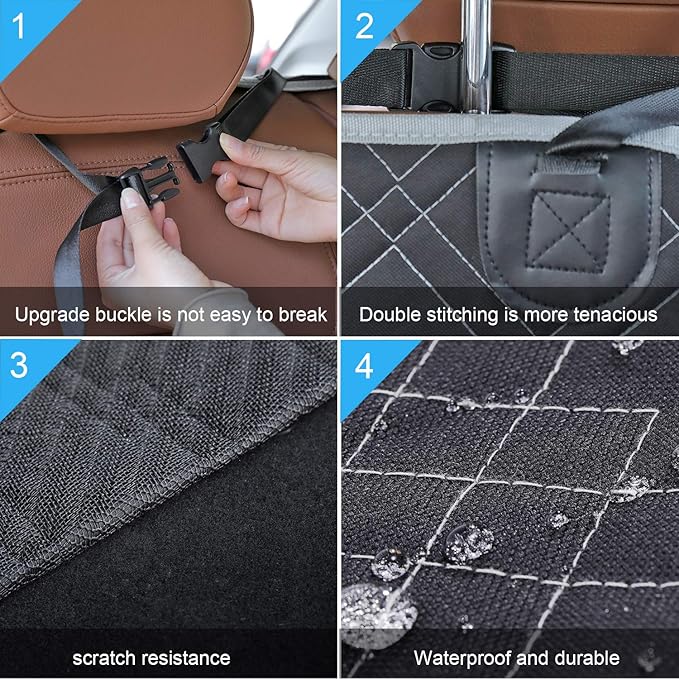 1

Upgrade buckle is not easy to break

2

Double stitching is more tenacious

3

scratch resistance

4

Waterproof and durable