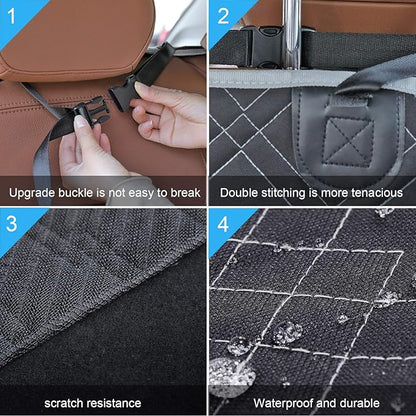 1

Upgrade buckle is not easy to break

2

Double stitching is more tenacious

3

scratch resistance

4

Waterproof and durable