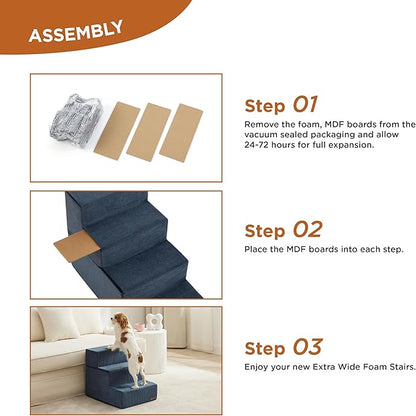 ASSEMBLY

Step 01
Remove the foam, MDF boards from the vacuum sealed packaging and allow 24-72 hours for full expansion.

Step 02
Place the MDF boards into each step.

Step 03
Enjoy your new Extra Wide Foam Stairs.