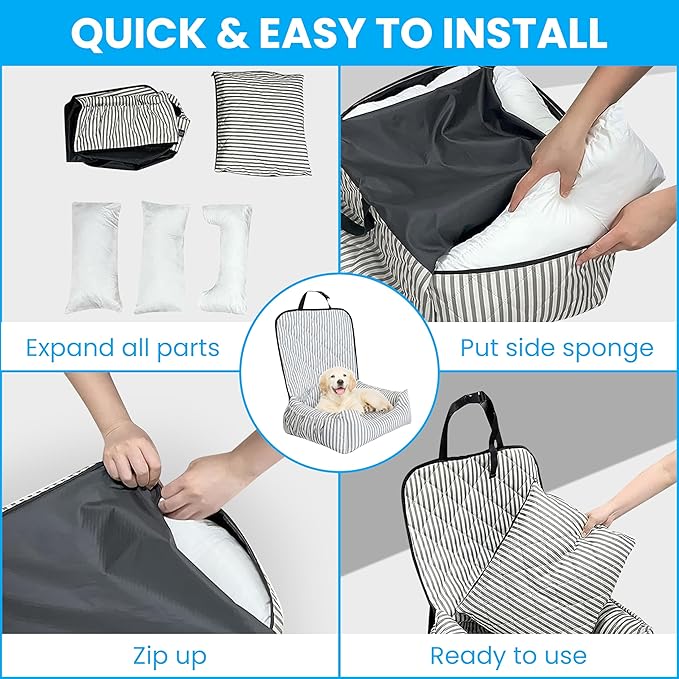 QUICK & EASY TO INSTALL

Expand all parts

Put side sponge

Zip up

Ready to use