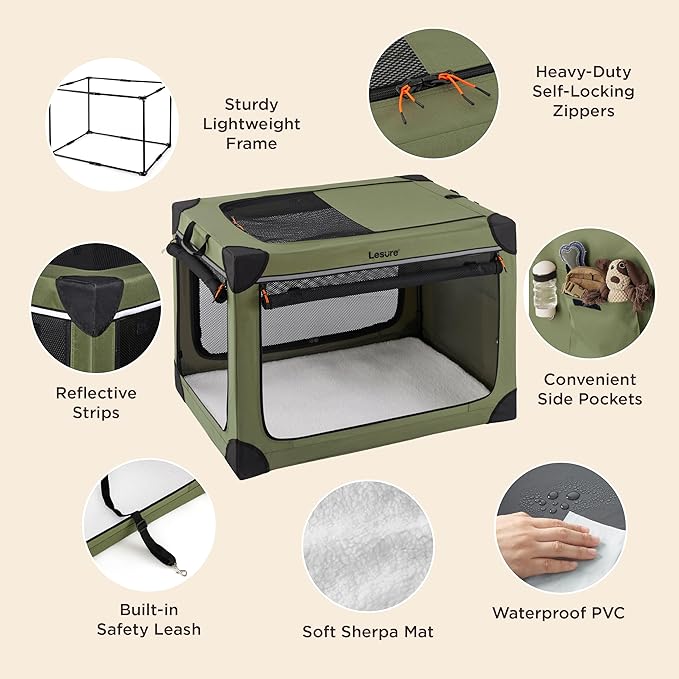 Sturdy Lightweight Frame

Heavy-Duty Self-Locking Zippers

Lesure

Reflective Strips

Convenient Side Pockets

Built-in Safety Leash

Soft Sherpa Mat

Waterproof PVC