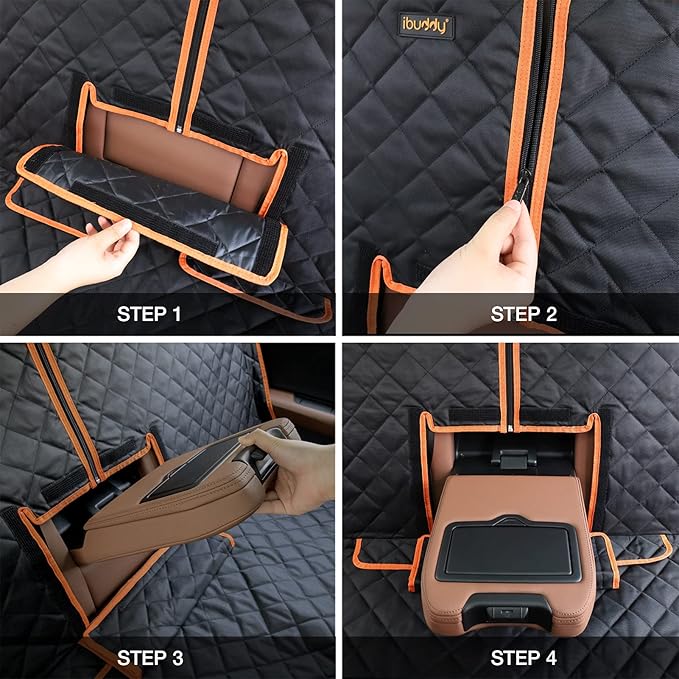 STEP 1

ibuddy

STEP 2

STEP 3

STEP 4