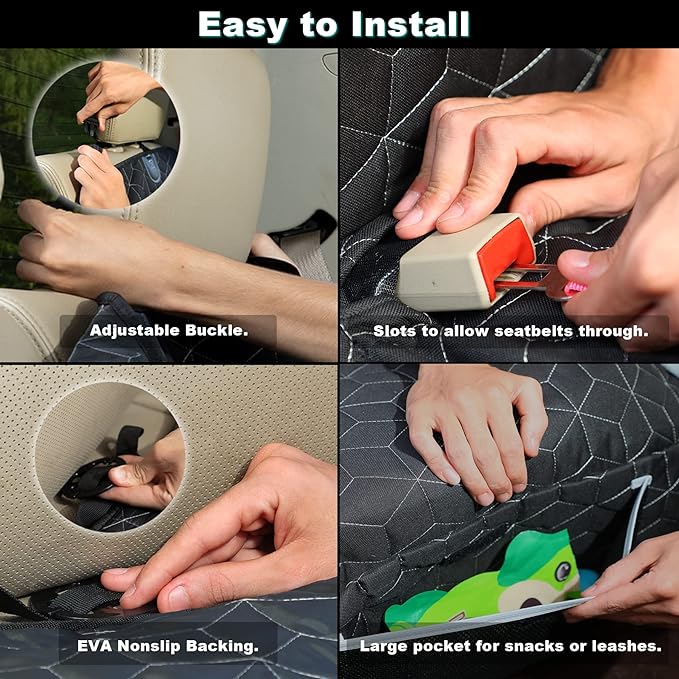 Easy to Install

Adjustable Buckle.

Slots to allow seatbelts through.

EVA Nonslip Backing.

Large pocket for snacks or leashes.