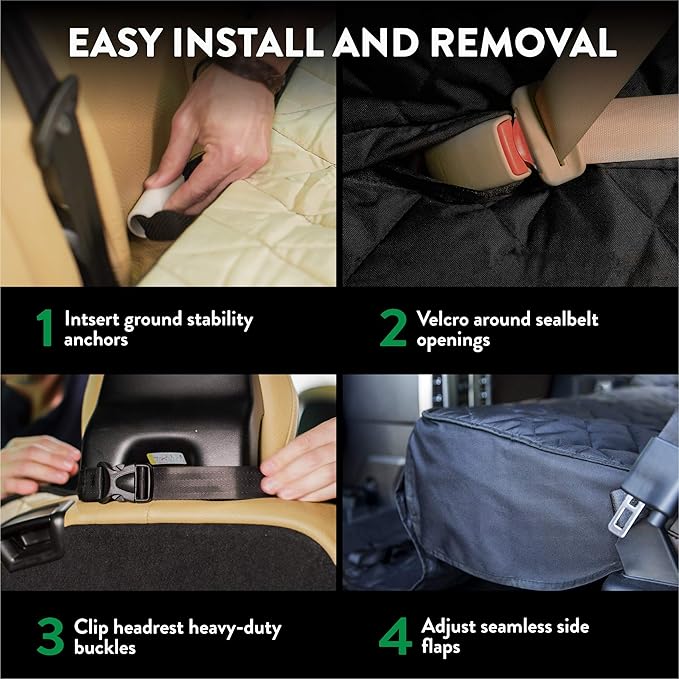 EASY INSTALL AND REMOVAL

1 Intsert ground stability anchors

2 Velcro around sealbelt openings

3 Clip headrest heavy-duty buckles

4 Adjust seamless side flaps