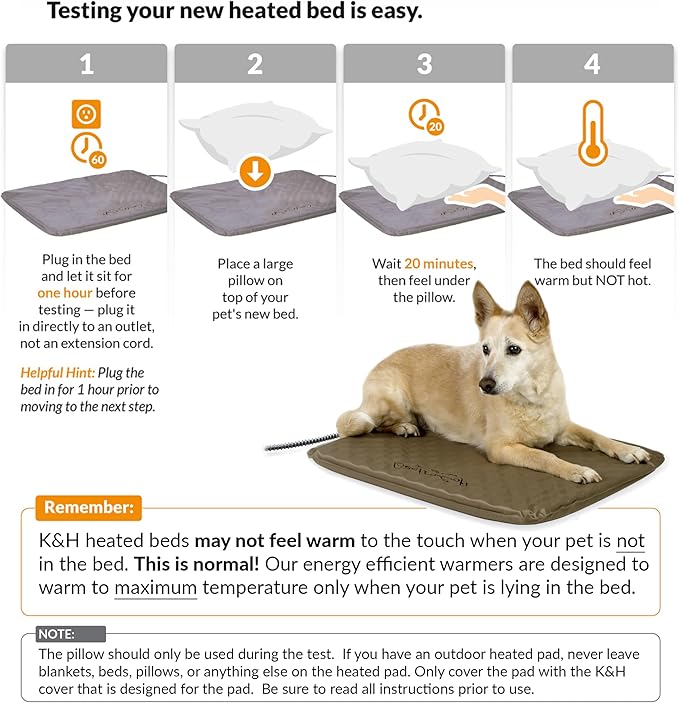 Testing your new heated bed is easy.

1

60

Plug in the bed and let it sit for one hour before testing — plug it in directly to an outlet, not an extension cord.

Helpful Hint: Plug the bed in for 1 hour prior to moving to the next step.

2

Place a large pillow on top of your pet's new bed.

3

20

Wait 20 minutes, then feel under the pillow.

4

The bed should feel warm but NOT hot.

Remember:

K&H heated beds may not feel warm to the touch when your pet is not in the bed. This is normal! Our energy efficient warmers are designed to warm to maximum temperature only when your pet is lying in the bed.

NOTE:

The pillow should only be used during the test. If you have an outdoor heated pad, never leave blankets, beds, pillows, or anything else on the heated pad. Only cover the pad with the K&H cover that is designed for the pad. Be sure to read all instructions prior to use.