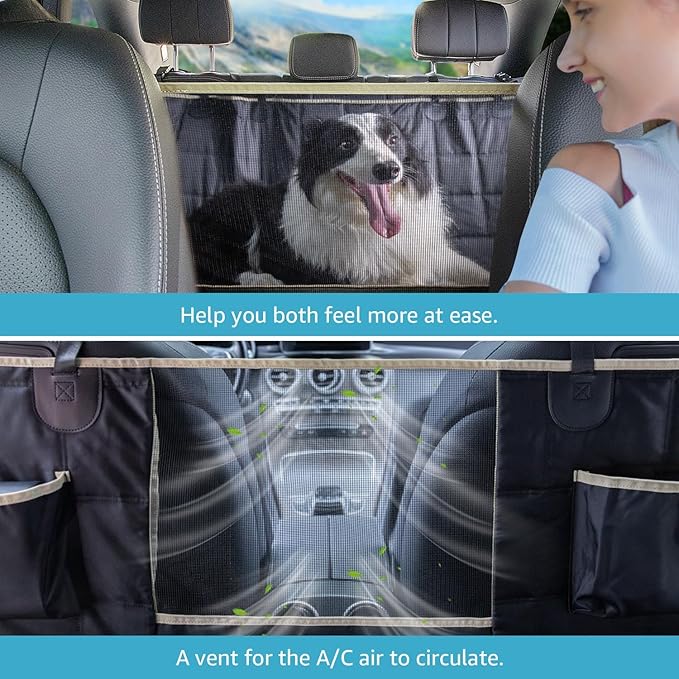 Help you both feel more at ease.

A vent for the A/C air to circulate.