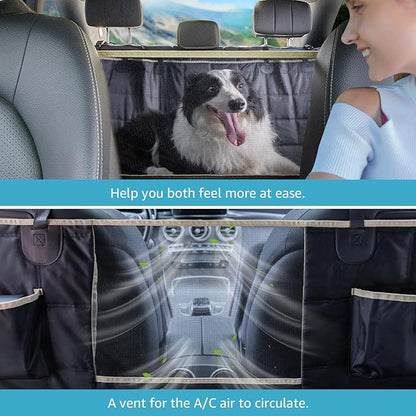 Help you both feel more at ease.

A vent for the A/C air to circulate.