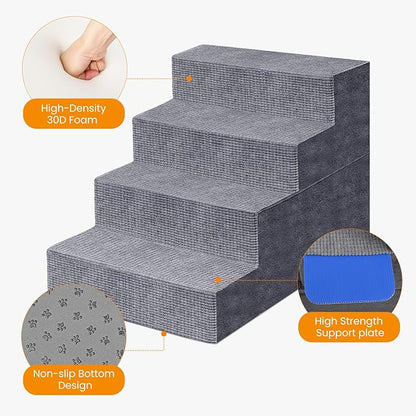 High-Density 30D Foam

High Strength Support plate

Non-slip Bottom Design