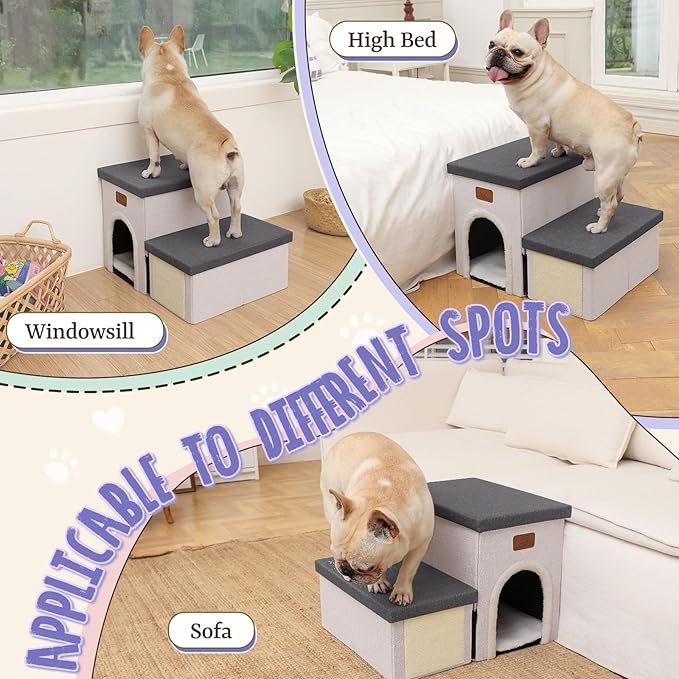 High Bed

Windowsill

APPLICABLE TO DIFFERENT SPOTS

Sofa