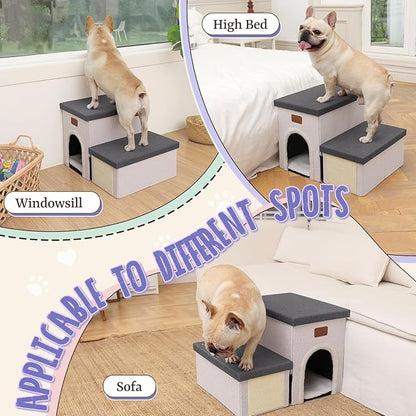 High Bed

Windowsill

APPLICABLE TO DIFFERENT SPOTS

Sofa