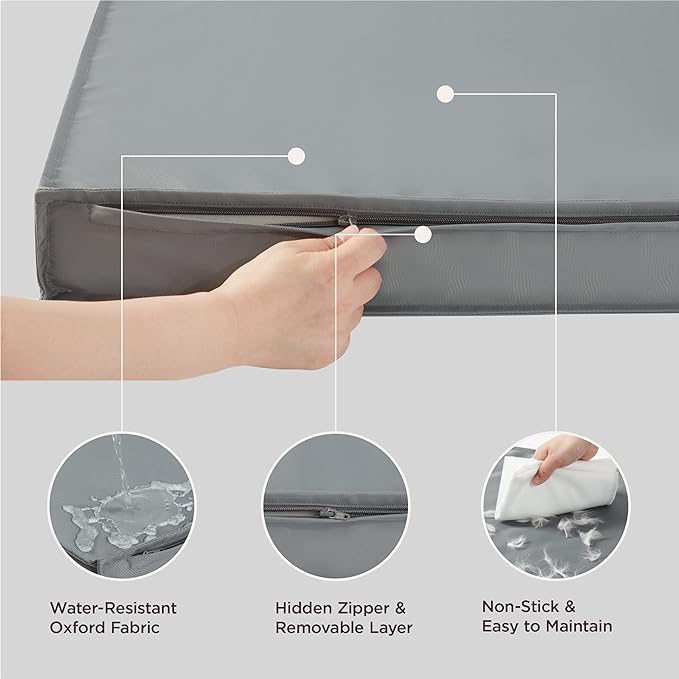 Water-Resistant Oxford Fabric

Hidden Zipper & Removable Layer

Non-Stick & Easy to Maintain