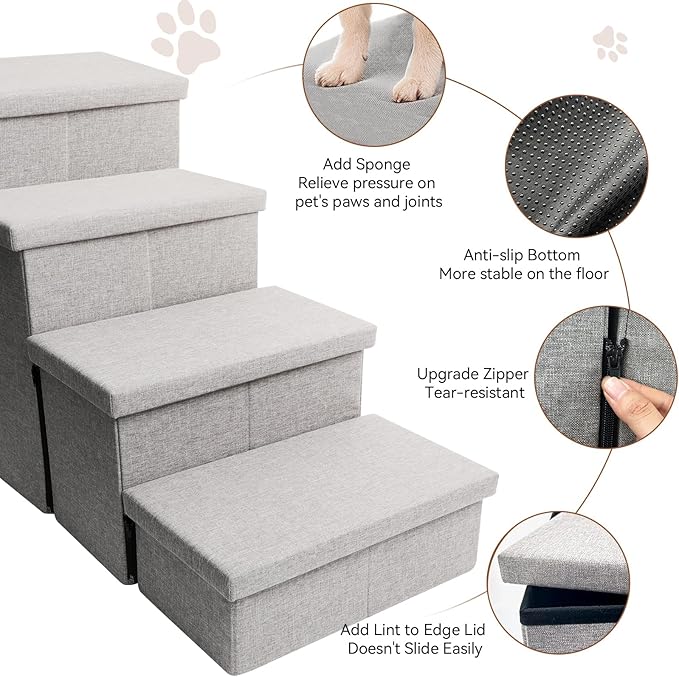 Add Sponge
Relieve pressure on pet's paws and joints

Anti-slip Bottom
More stable on the floor

Upgrade Zipper
Tear-resistant

Add Lint to Edge Lid
Doesn't Slide Easily