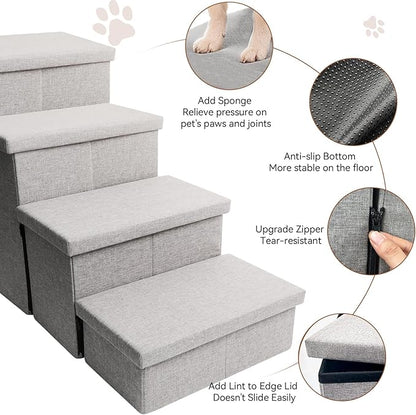 Add Sponge
Relieve pressure on pet's paws and joints

Anti-slip Bottom
More stable on the floor

Upgrade Zipper
Tear-resistant

Add Lint to Edge Lid
Doesn't Slide Easily