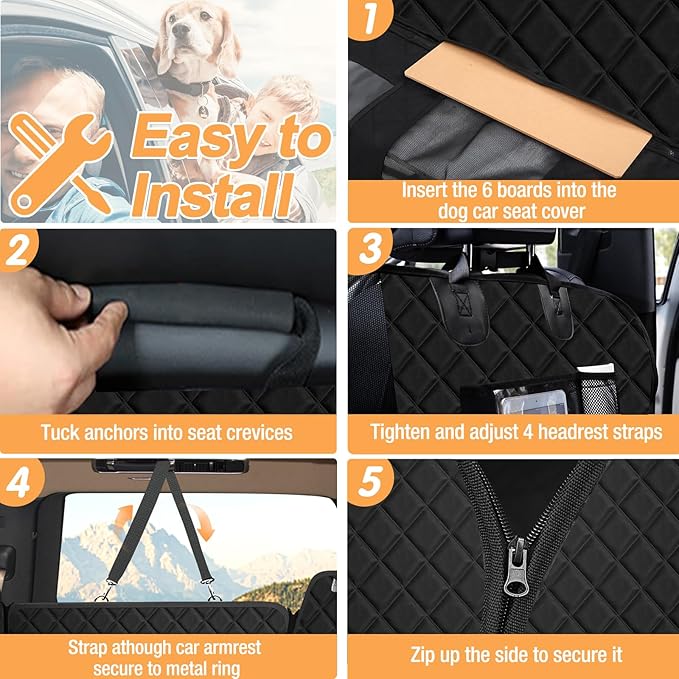 Easy to Install

1

Insert the 6 boards into the dog car seat cover

2

Tuck anchors into seat crevices

3

Tighten and adjust 4 headrest straps

4

Strap athough car armrest secure to metal ring

5

Zip up the side to secure it