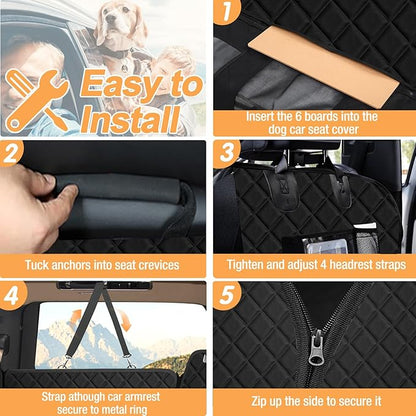 Easy to Install

1

Insert the 6 boards into the dog car seat cover

2

Tuck anchors into seat crevices

3

Tighten and adjust 4 headrest straps

4

Strap athough car armrest secure to metal ring

5

Zip up the side to secure it