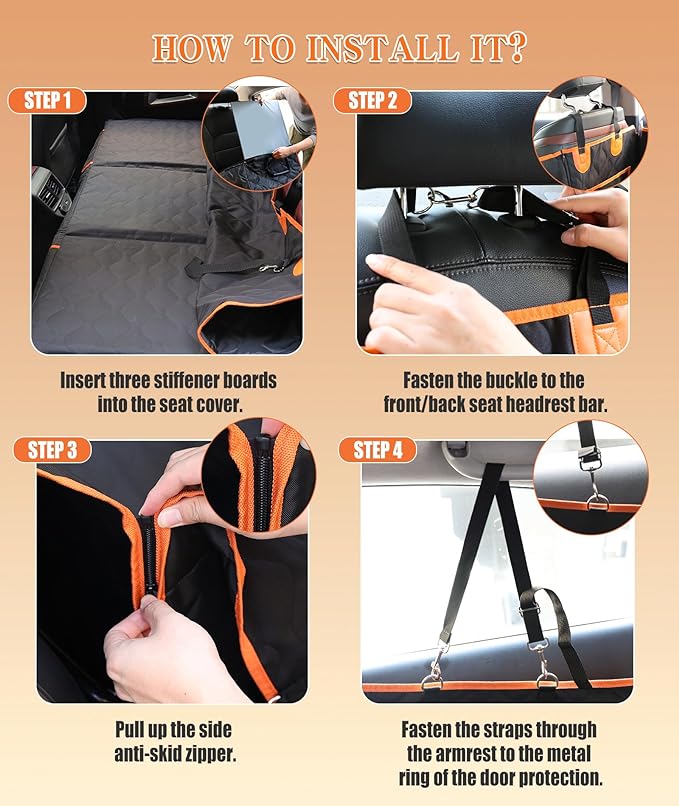 HOW TO INSTALL IT?

STEP 1

Insert three stiffener boards into the seat cover.

STEP 2

Fasten the buckle to the front/back seat headrest bar.

STEP 3

Pull up the side anti-skid zipper.

STEP 4

Fasten the straps through the armrest to the metal ring of the door protection.