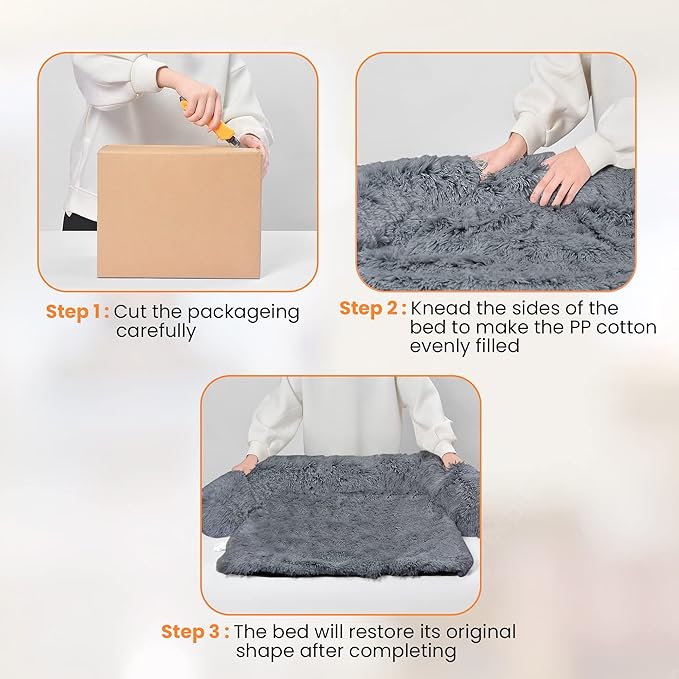 Step 1 : Cut the packageing carefully

Step 2 : Knead the sides of the bed to make the PP cotton evenly filled

Step 3 : The bed will restore its original shape after completing