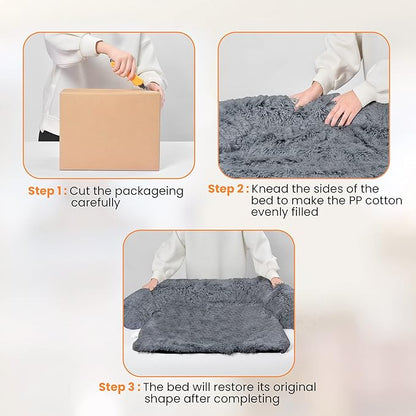 Step 1 : Cut the packageing carefully

Step 2 : Knead the sides of the bed to make the PP cotton evenly filled

Step 3 : The bed will restore its original shape after completing