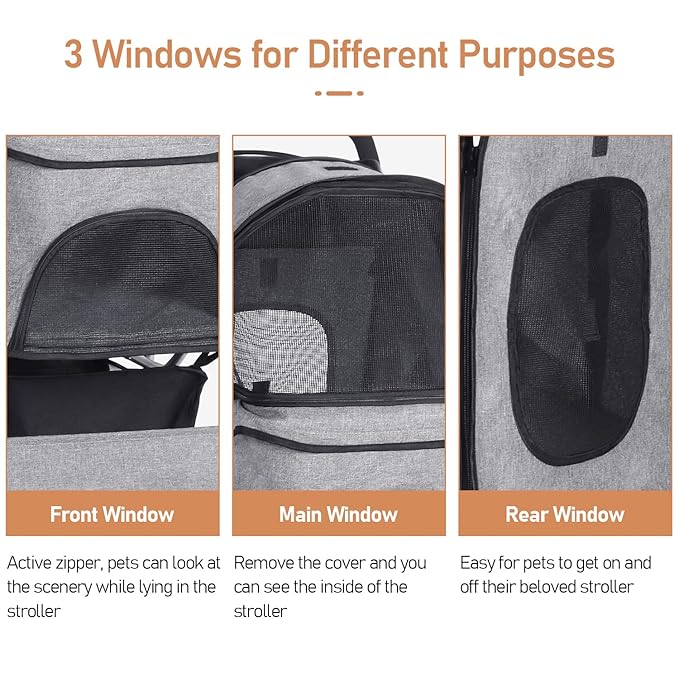 3 Windows for Different Purposes

Front Window

Active zipper, pets can look at the scenery while lying in the stroller

Main Window

Remove the cover and you can see the inside of the stroller

Rear Window

Easy for pets to get on and off their beloved stroller