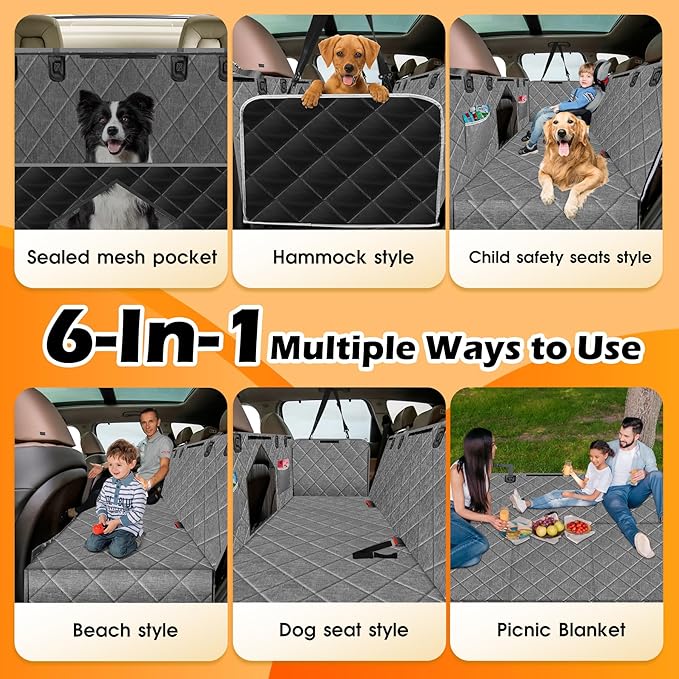 Sealed mesh pocket

Hammock style

Child safety seats style

6-In-1 Multiple Ways to Use

Beach style

Dog seat style

Picnic Blanket