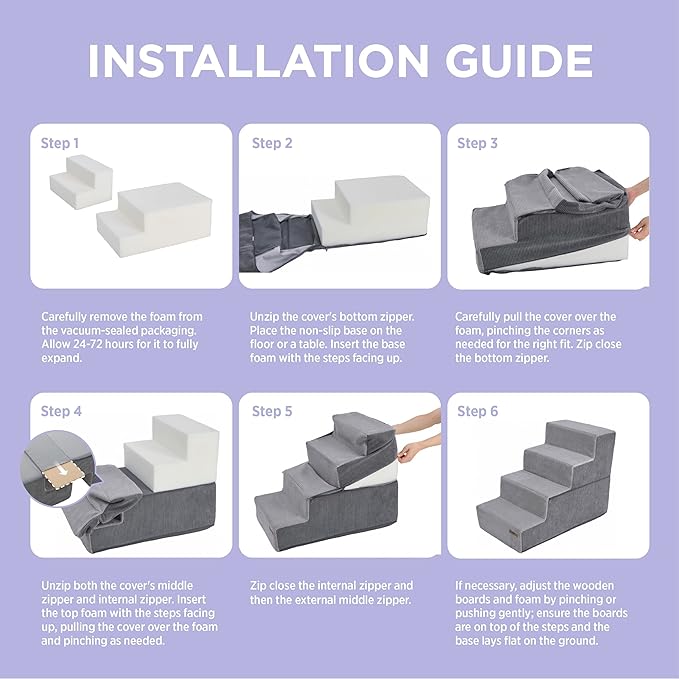 INSTALLATION GUIDE

Step 1

Carefully remove the foam from the vacuum-sealed packaging. Allow 24-72 hours for it to fully expand.

Step 2

Unzip the cover's bottom zipper. Place the non-slip base on the floor or a table. Insert the base foam with the steps facing up.

Step 3

Carefully pull the cover over the foam, pinching the corners as needed for the right fit. Zip close the bottom zipper.

Step 4

Unzip both the cover's middle zipper and internal zipper. Insert the top foam with the steps facing up, pulling the cover over the foam and pinching as needed.

Step 5

Zip close the internal zipper and then the external middle zipper.

Step 6

If necessary, adjust the wooden boards and foam by pinching or pushing gently; ensure the boards are on top of the steps and the base lays flat on the ground.