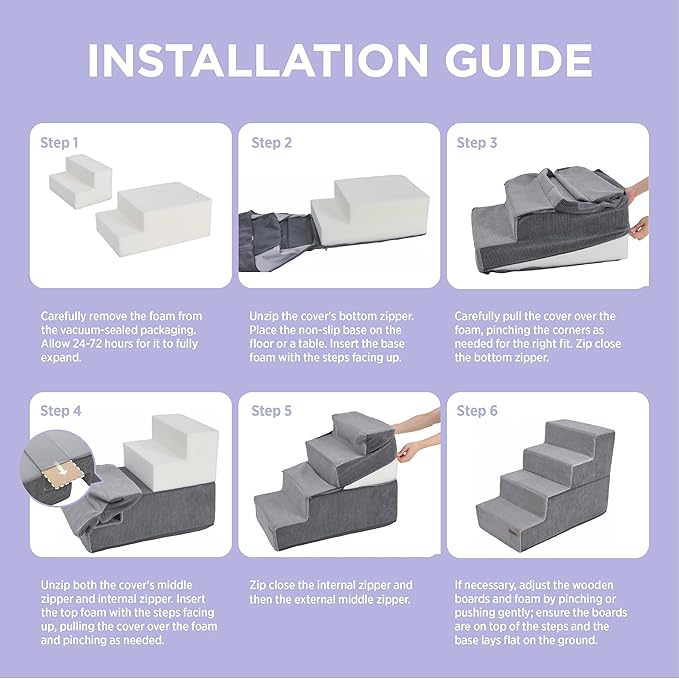 INSTALLATION GUIDE

Step 1

Carefully remove the foam from the vacuum-sealed packaging. Allow 24-72 hours for it to fully expand.

Step 2

Unzip the cover's bottom zipper. Place the non-slip base on the floor or a table. Insert the base foam with the steps facing up.

Step 3

Carefully pull the cover over the foam, pinching the corners as needed for the right fit. Zip close the bottom zipper.

Step 4

Unzip both the cover's middle zipper and internal zipper. Insert the top foam with the steps facing up, pulling the cover over the foam and pinching as needed.

Step 5

Zip close the internal zipper and then the external middle zipper.

Step 6

If necessary, adjust the wooden boards and foam by pinching or pushing gently; ensure the boards are on top of the steps and the base lays flat on the ground.