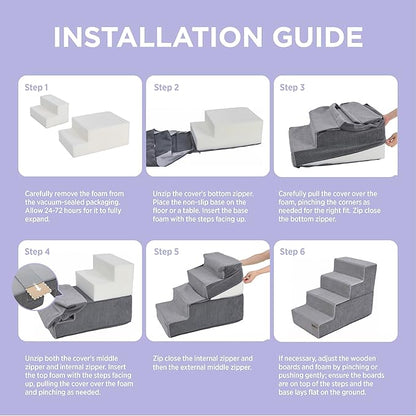 INSTALLATION GUIDE

Step 1

Carefully remove the foam from the vacuum-sealed packaging. Allow 24-72 hours for it to fully expand.

Step 2

Unzip the cover's bottom zipper. Place the non-slip base on the floor or a table. Insert the base foam with the steps facing up.

Step 3

Carefully pull the cover over the foam, pinching the corners as needed for the right fit. Zip close the bottom zipper.

Step 4

Unzip both the cover's middle zipper and internal zipper. Insert the top foam with the steps facing up, pulling the cover over the foam and pinching as needed.

Step 5

Zip close the internal zipper and then the external middle zipper.

Step 6

If necessary, adjust the wooden boards and foam by pinching or pushing gently; ensure the boards are on top of the steps and the base lays flat on the ground.