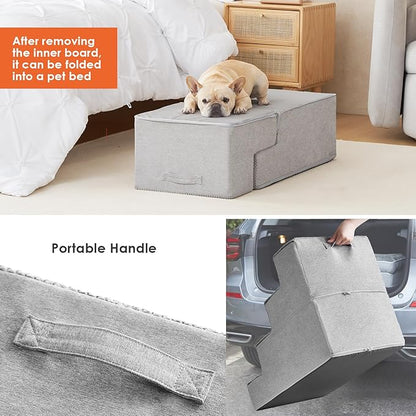 After removing the inner board, it can be folded into a pet bed

Portable Handle