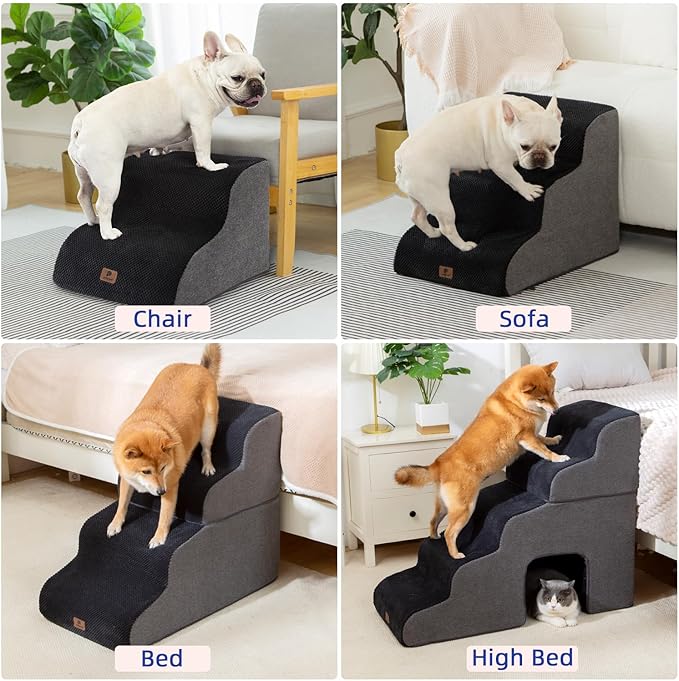 Chair

Sofa

Bed

High Bed