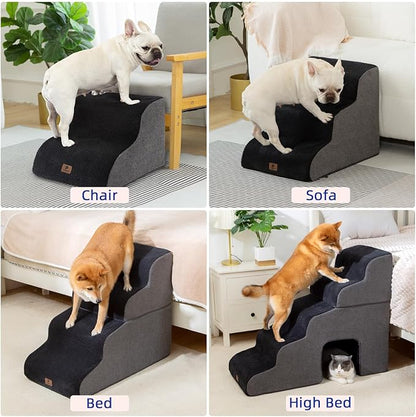 Chair

Sofa

Bed

High Bed