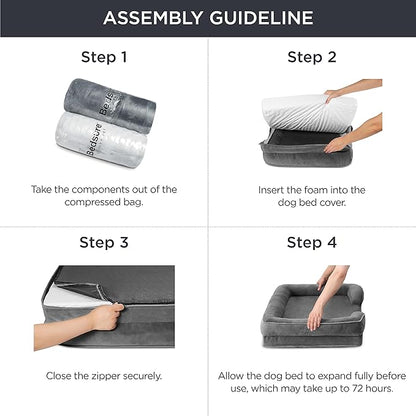 ASSEMBLY GUIDELINE

Step 1

Bedsure

Bedsure

Take the components out of the compressed bag.

Step 2

Insert the foam into the dog bed cover.

Step 3

Close the zipper securely.

Step 4

Allow the dog bed to expand fully before use, which may take up to 72 hours.