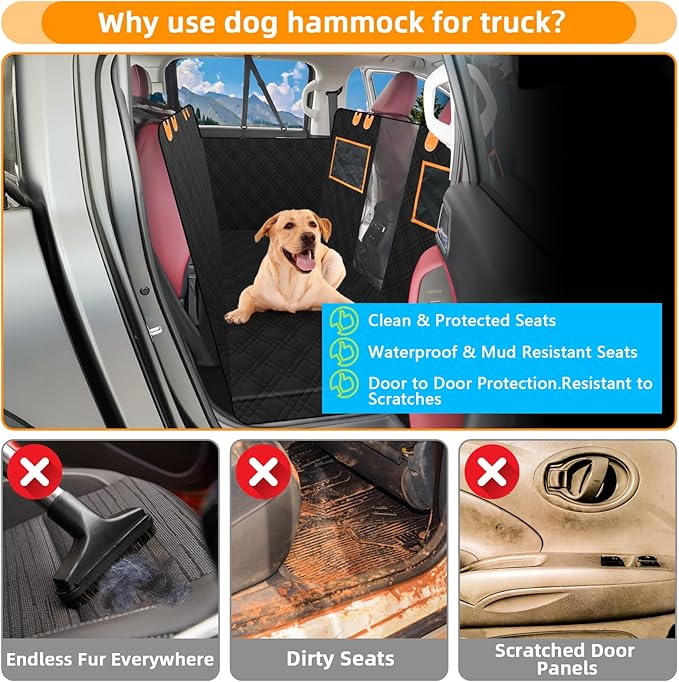 Why use dog hammock for truck?

Clean & Protected Seats

Waterproof & Mud Resistant Seats

Door to Door Protection.Resistant to Scratches

Endless Fur Everywhere

Dirty Seats

Scratched Door Panels