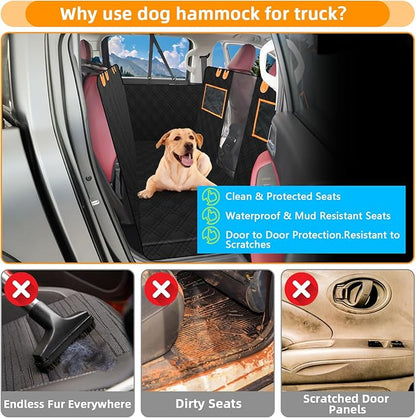 Why use dog hammock for truck?

Clean & Protected Seats

Waterproof & Mud Resistant Seats

Door to Door Protection.Resistant to Scratches

Endless Fur Everywhere

Dirty Seats

Scratched Door Panels