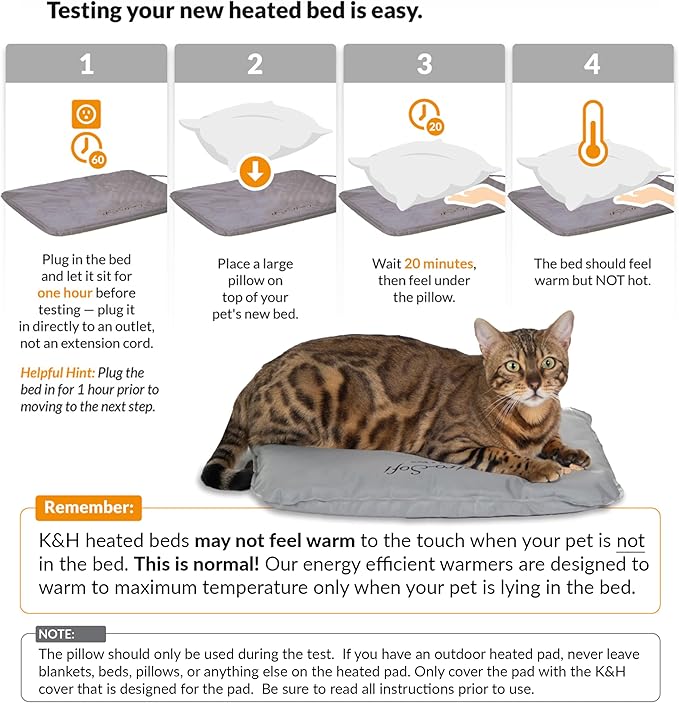 Testing your new heated bed is easy.

1

60

Plug in the bed and let it sit for one hour before testing — plug it in directly to an outlet, not an extension cord.

Helpful Hint: Plug the bed in for 1 hour prior to moving to the next step.

2

Place a large pillow on top of your pet's new bed.

3

20

Wait 20 minutes, then feel under the pillow.

4

The bed should feel warm but NOT hot.

Remember:

K&H heated beds may not feel warm to the touch when your pet is not in the bed. This is normal! Our energy efficient warmers are designed to warm to maximum temperature only when your pet is lying in the bed.

NOTE:

The pillow should only be used during the test. If you have an outdoor heated pad, never leave blankets, beds, pillows, or anything else on the heated pad. Only cover the pad with the K&H cover that is designed for the pad. Be sure to read all instructions prior to use.