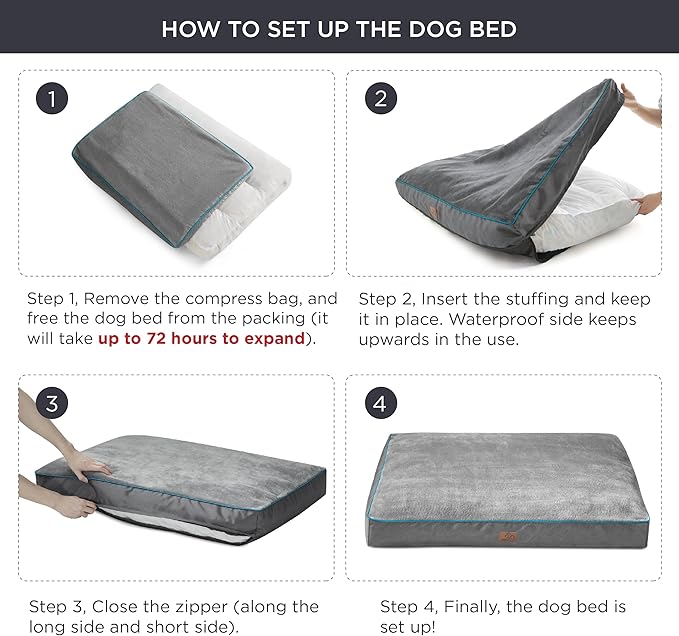 HOW TO SET UP THE DOG BED

1

Step 1, Remove the compress bag, and free the dog bed from the packing (it will take up to 72 hours to expand).

2

Step 2, Insert the stuffing and keep it in place. Waterproof side keeps upwards in the use.

3

Step 3, Close the zipper (along the long side and short side).

4

Step 4, Finally, the dog bed is set up!