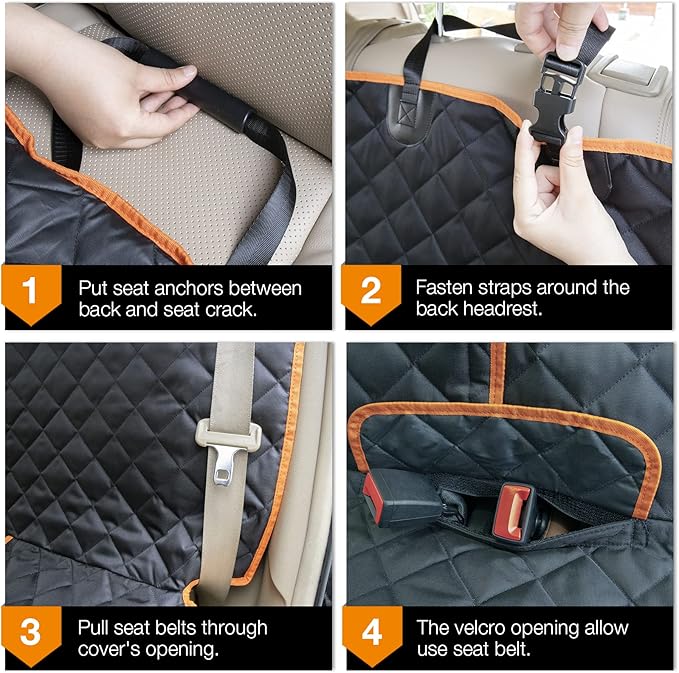 1 Put seat anchors between back and seat crack.

2 Fasten straps around the back headrest.

3 Pull seat belts through cover's opening.

4 The velcro opening allow use seat belt.